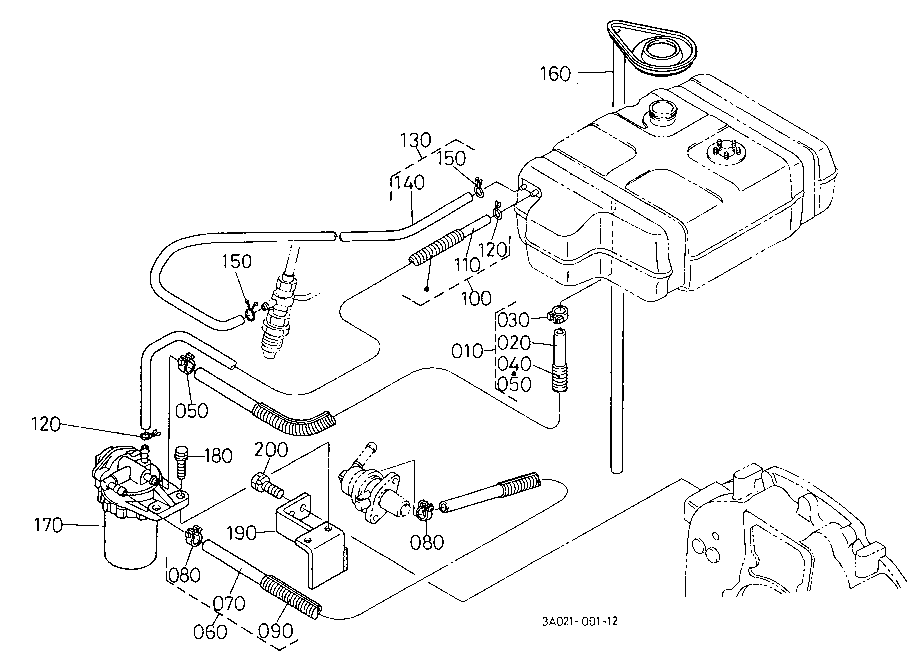 160
130
150
140
120
110
100
150
030
010
020
040
050
050
120
180
200
170
190
080
080
070
060
090
3A021-001-12